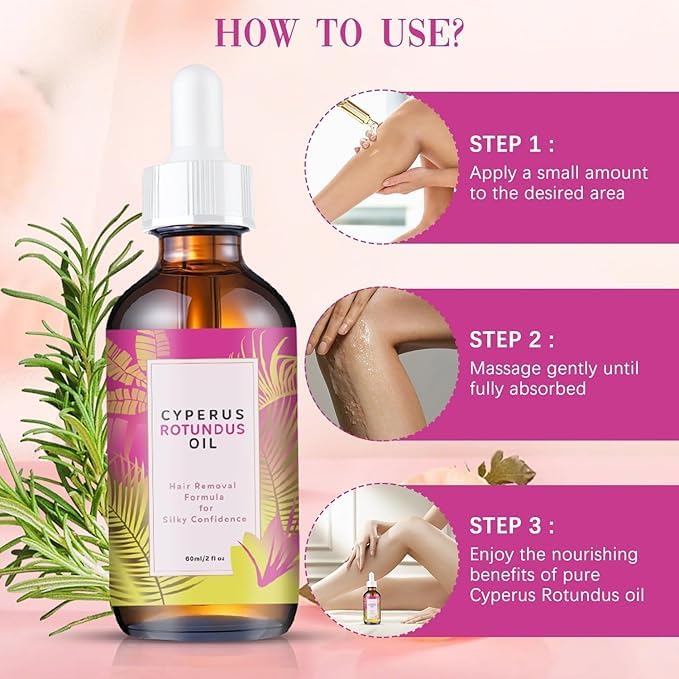 HOW TO USE?

CYPERUS ROTUNDUS OIL

Hair Removal Formula for Silky Confidence

60ml/2 fl oz

STEP 1 :
Apply a small amount to the desired area

STEP 2 :
Massage gently until fully absorbed

STEP 3 :
Enjoy the nourishing benefits of pure Cyperus Rotundus oil